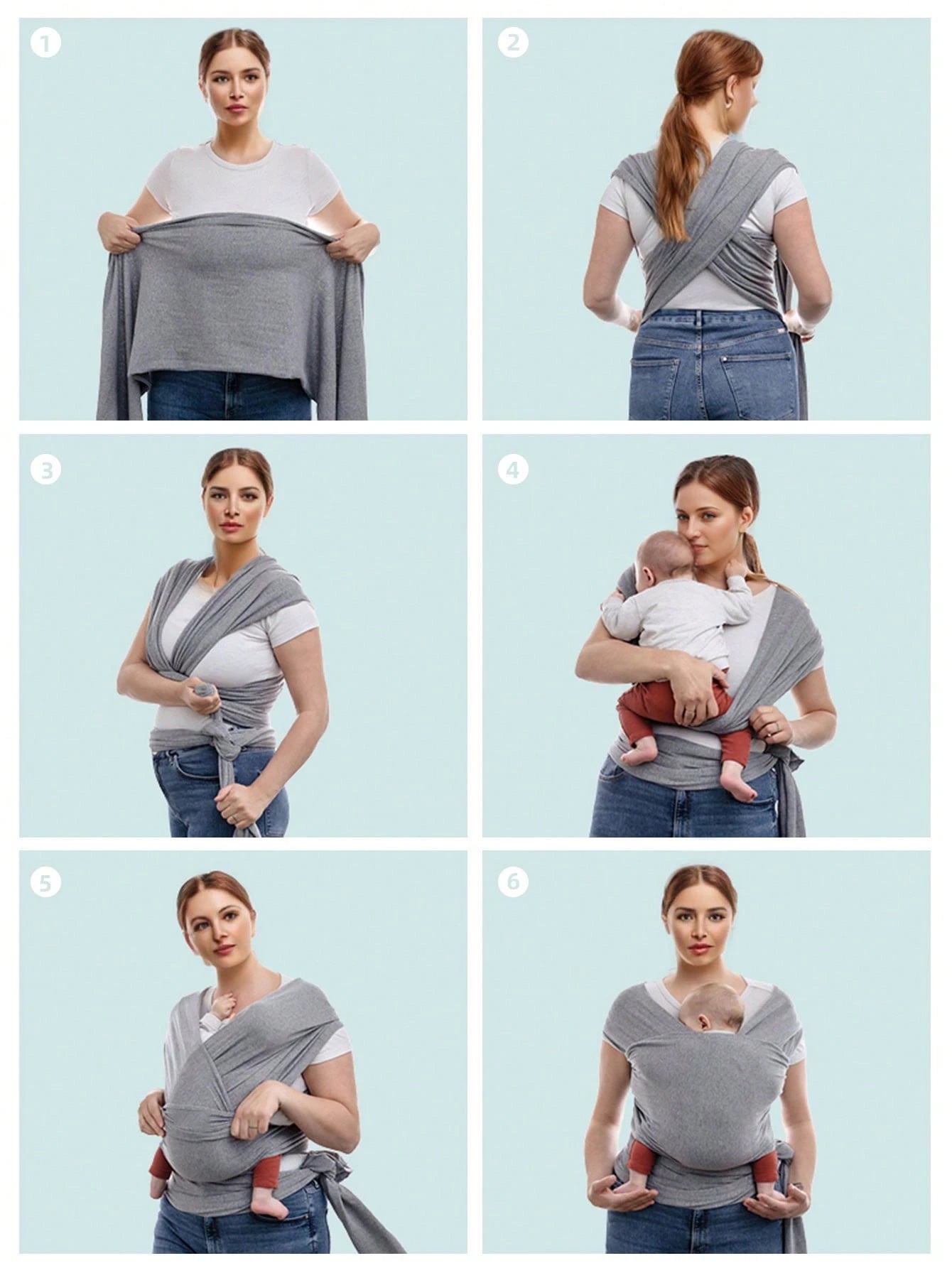 1

2

3

4

5

6