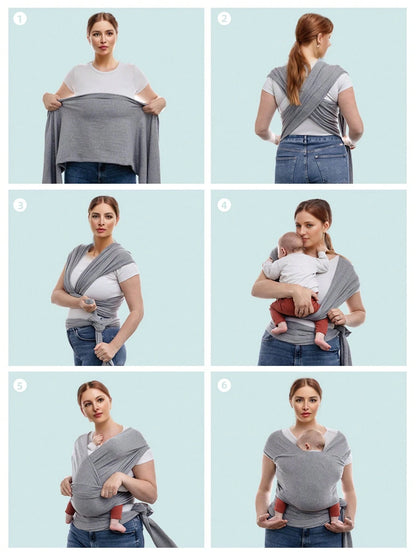 1

2

3

4

5

6